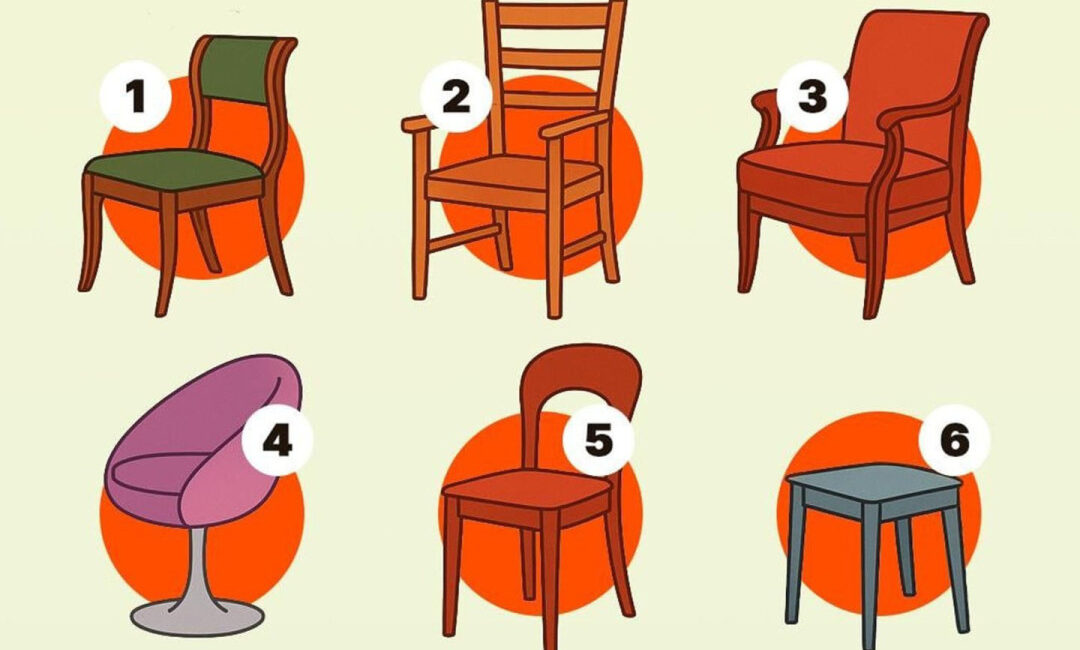 1
2
3
4
5
6